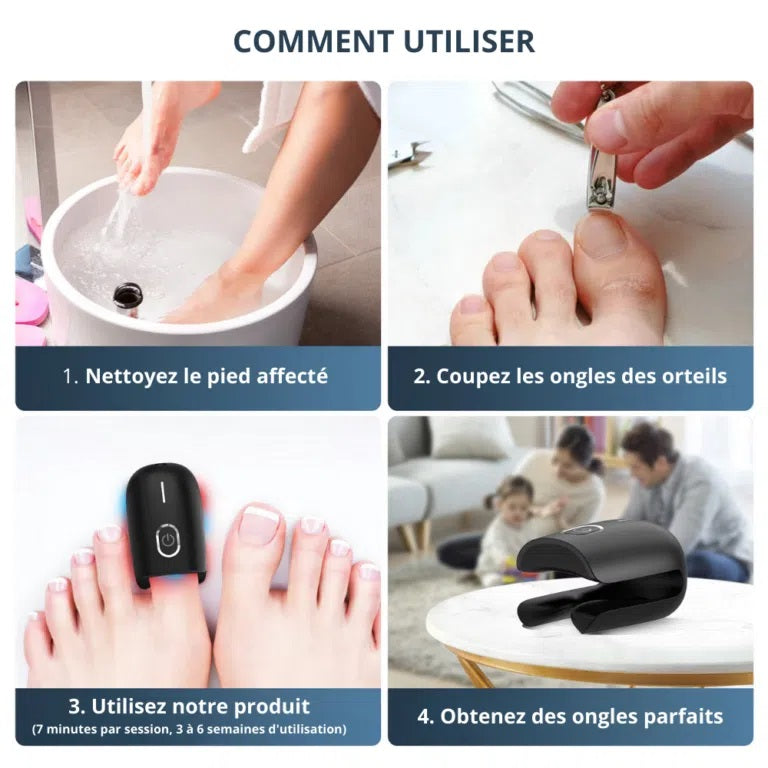 COMMENT UTILISER

1. Nettoyez le pied affecté

2. Coupez les ongles des orteils

3. Utilisez notre produit
(7 minutes par session, 3 à 6 semaines d'utilisation)

4. Obtenez des ongles parfaits